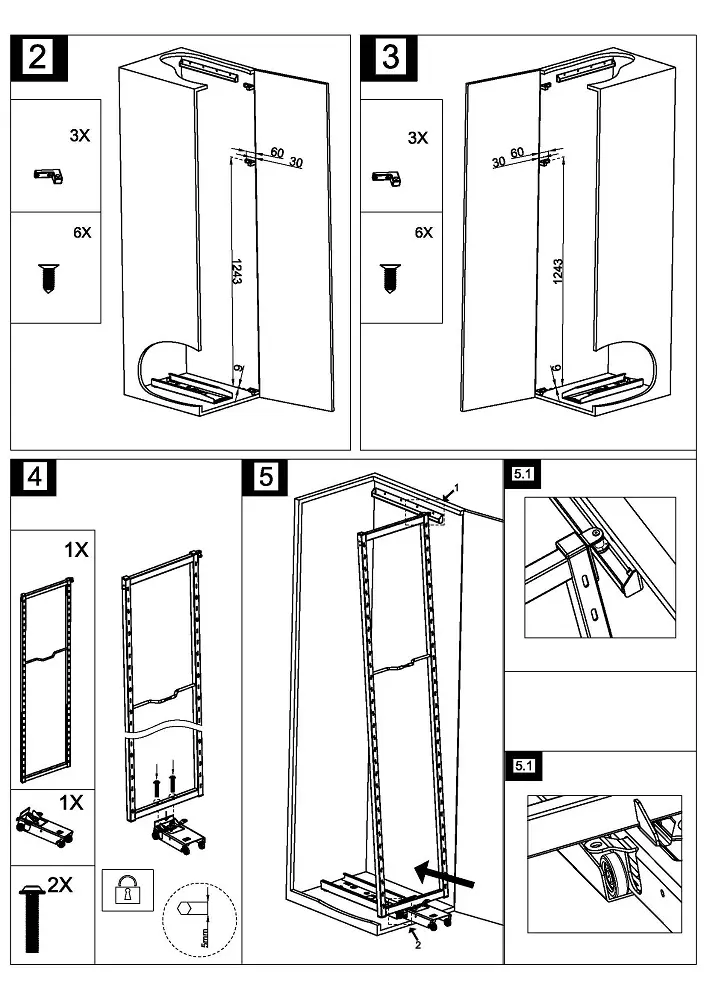 2

3X

6X

60 30

1243

6

3

3X

6X

30 60

1243

6

4

1X

1X

2X

5mm

5

1

2

5.1

5.1