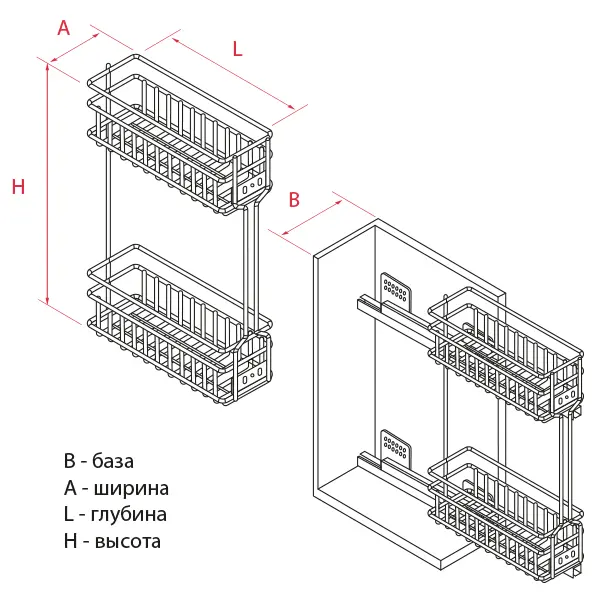 A

L

H

B

B - база
A - ширина
L - глубина
H - высота