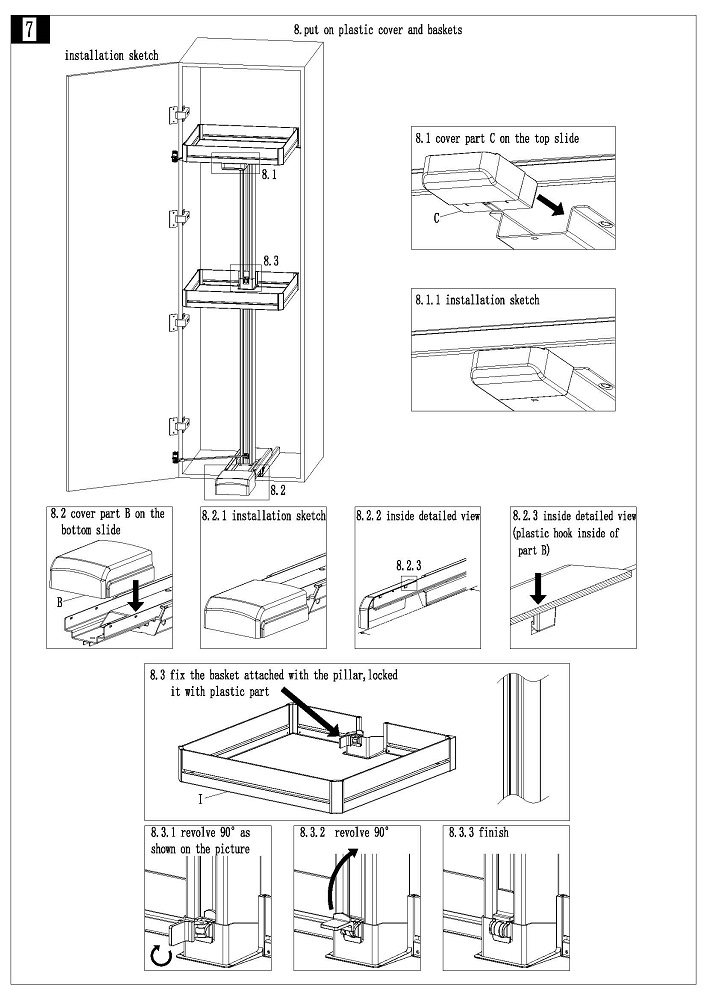 7

8.put on plastic cover and baskets

installation sketch

8.1

8.3

8.2

8.1 cover part C on the top slide

C

8.1.1 installation sketch

8.2 cover part B on the bottom slide

B

8.2.1 installation sketch

8.2.2 inside detailed view

8.2.3

8.2.3 inside detailed view (plastic hook inside of part B)

8.3 fix the basket attached with the pillar,locked it with plastic part

I

8.3.1 revolve 90° as shown on the picture

8.3.2 revolve 90°

8.3.3 finish