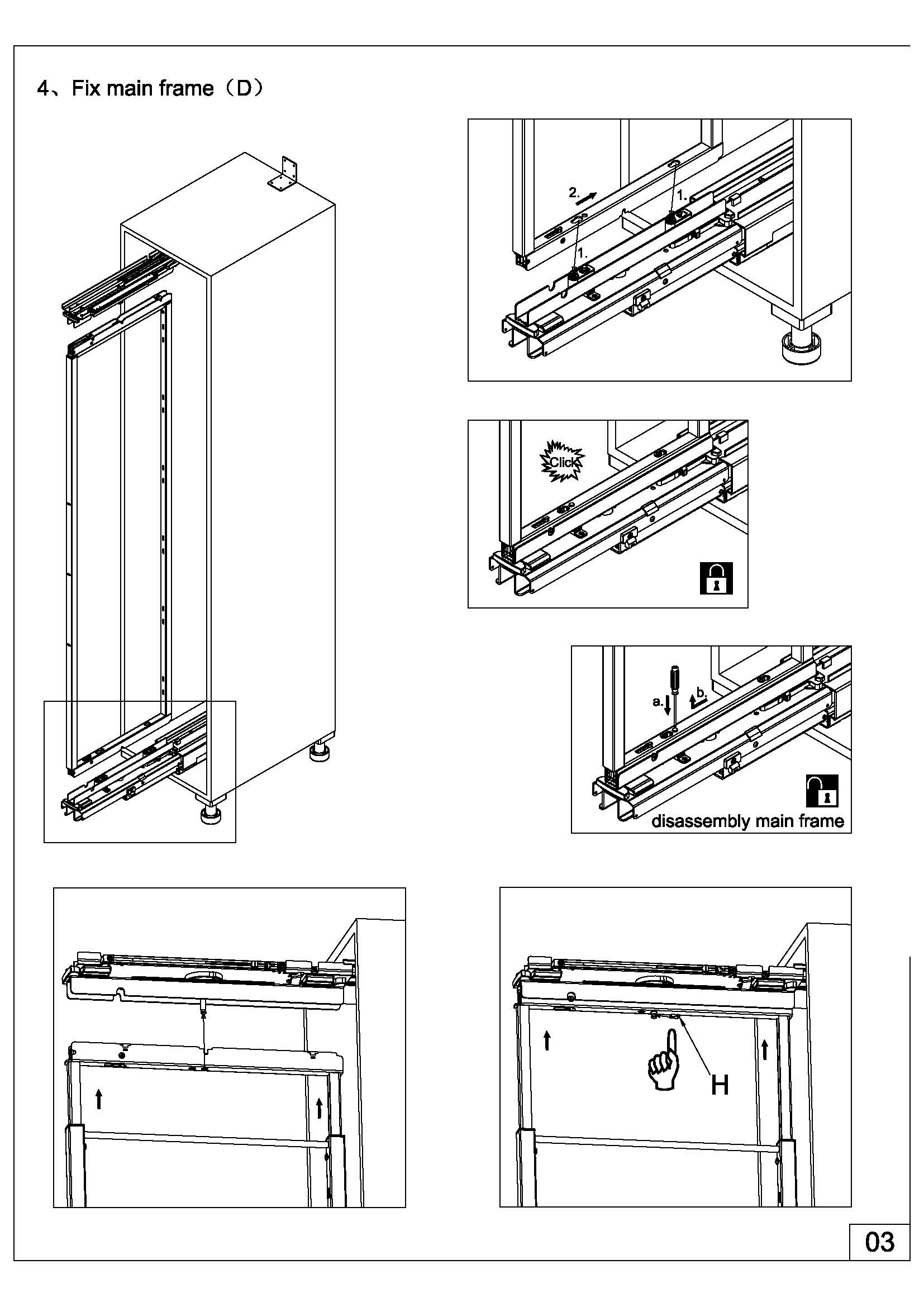 4、Fix main frame（D）

2.

1.

1.

Click

a.

b.

disassembly main frame

H

03