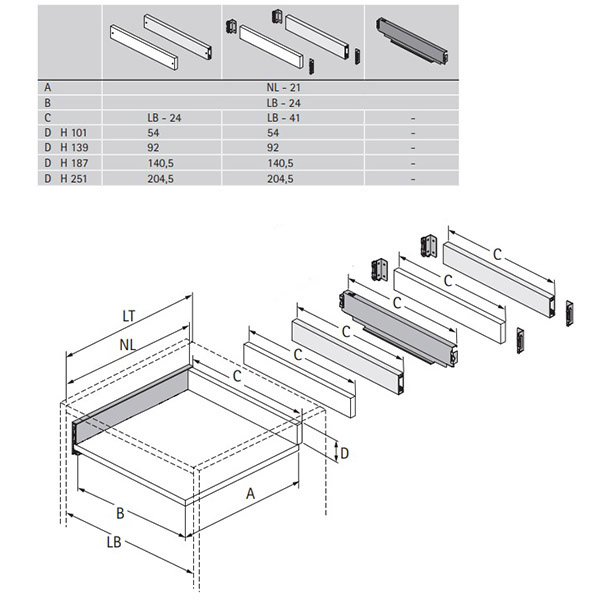 | | | | |
|---|---|---|---|
| A | NL - 21 | | |
| B | LB - 24 | | |
| C | LB - 24 | LB - 41 | - |
| D H 101 | 54 | 54 | - |
| D H 139 | 92 | 92 | - |
| D H 187 | 140,5 | 140,5 | - |
| D H 251 | 204,5 | 204,5 | - |

LT
NL
C
C
C
C
C
C
D
A
B
LB