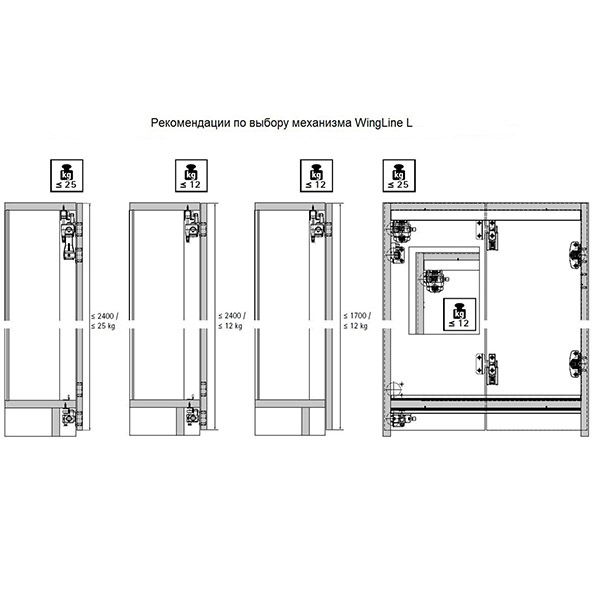 Рекомендации по выбору механизма WingLine L

kg
≤ 25

kg
≤ 12

kg
≤ 12

kg
≤ 25

≤ 2400 /
≤ 25 kg

≤ 2400 /
≤ 12 kg

≤ 1700 /
≤ 12 kg

kg
≤ 12