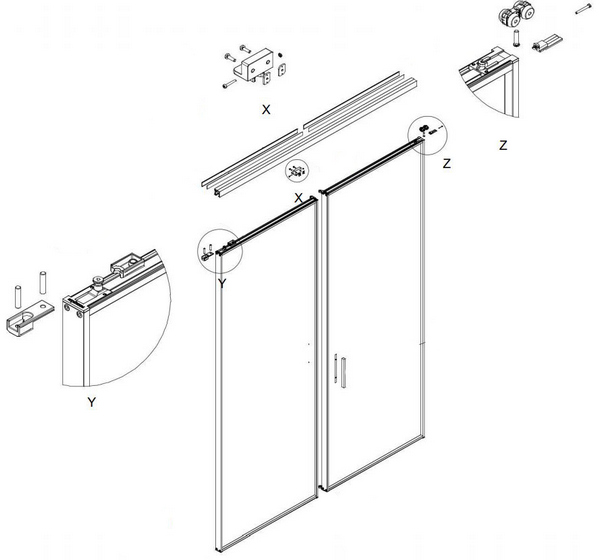 X

Z

Z

X

Y

Y