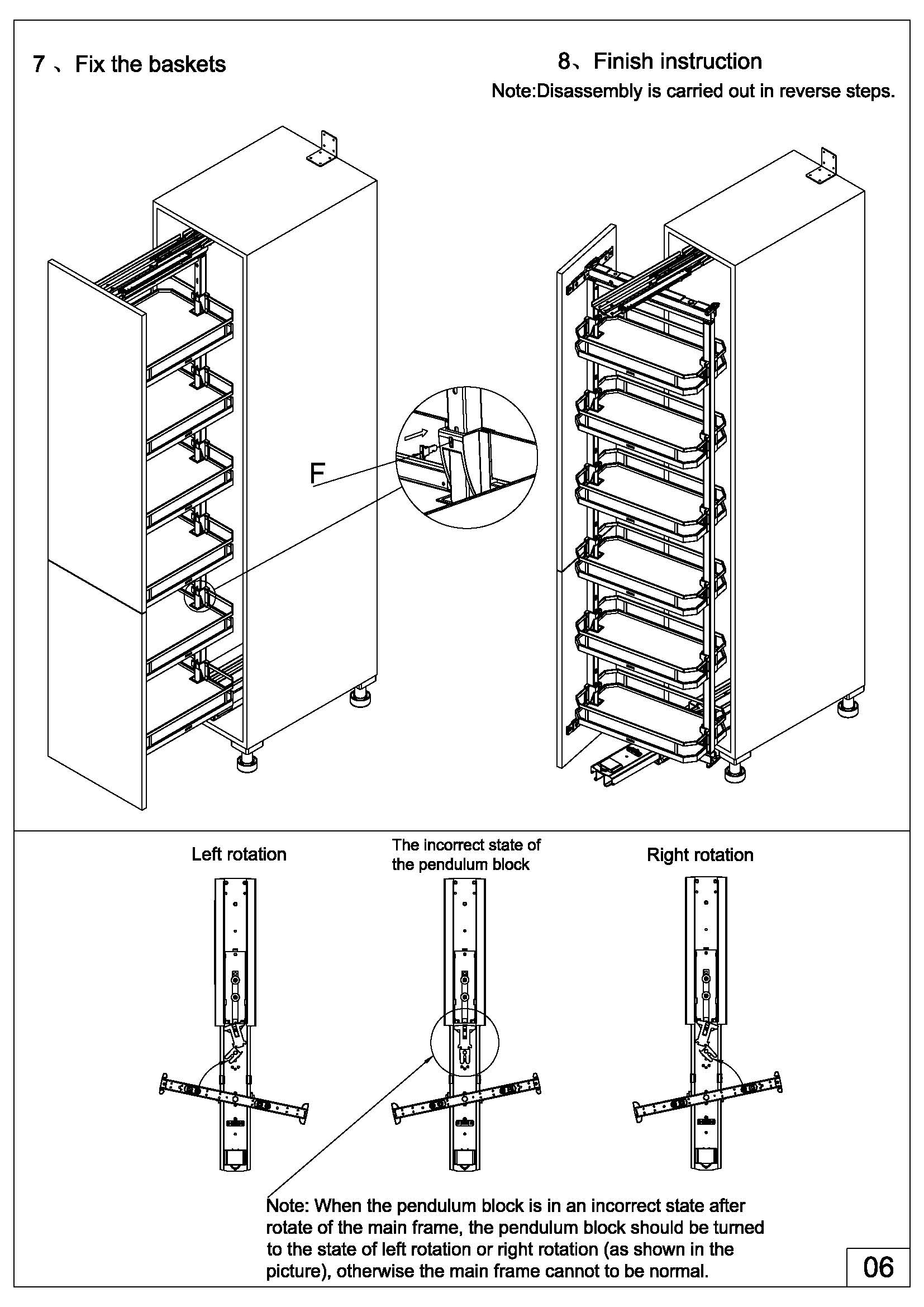 7 、Fix the baskets

8、Finish instruction

Note:Disassembly is carried out in reverse steps.

F

Left rotation

The incorrect state of the pendulum block

Right rotation

Note: When the pendulum block is in an incorrect state after rotate of the main frame, the pendulum block should be turned to the state of left rotation or right rotation (as shown in the picture), otherwise the main frame cannot to be normal.

06