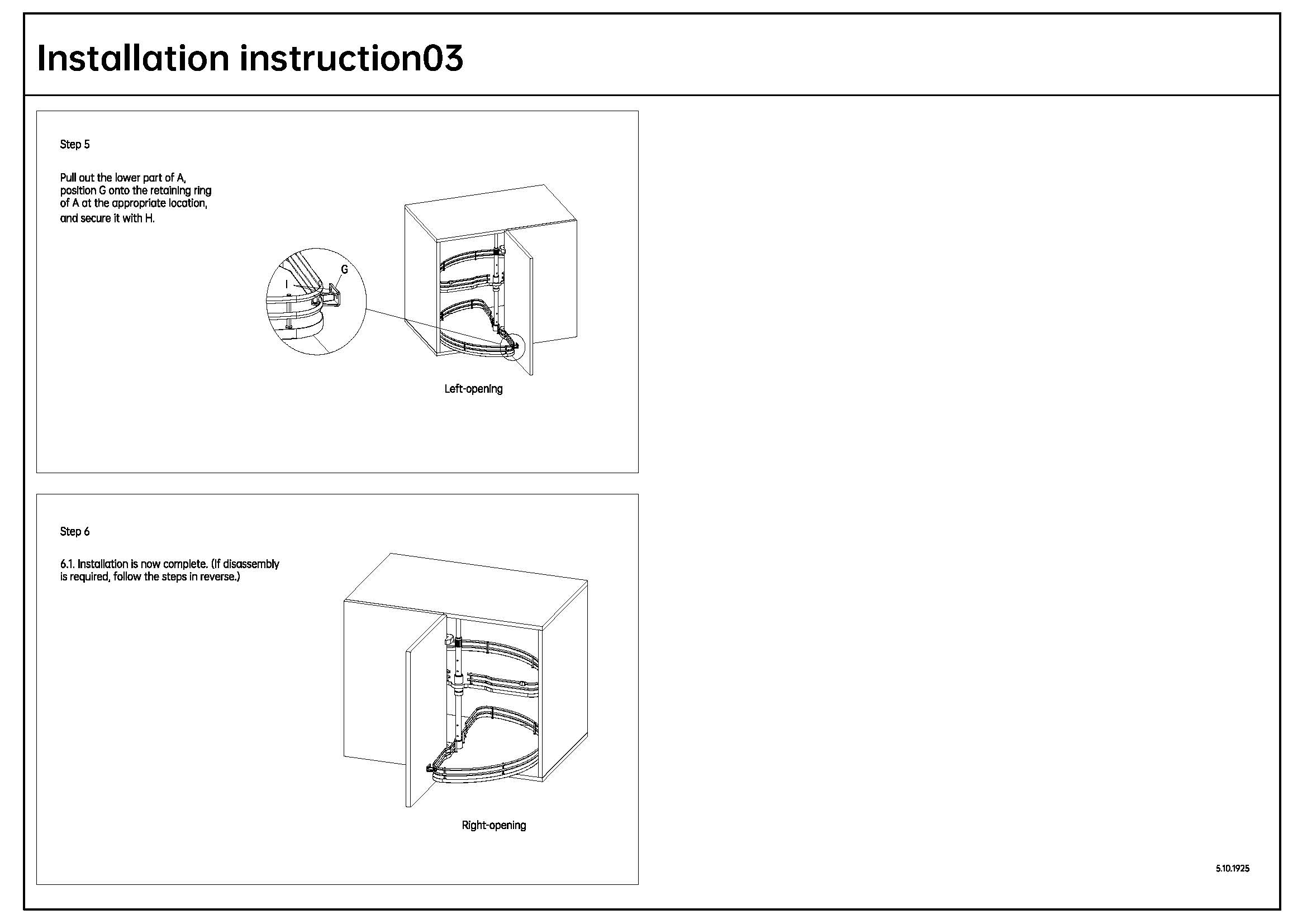 Installation instruction03

Step 5

Pull out the lower part of A, position G onto the retaining ring of A at the appropriate location, and secure it with H.

G

I

Left-opening

Step 6

6.1. Installation is now complete. (If disassembly is required, follow the steps in reverse.)

Right-opening

5.10.1925