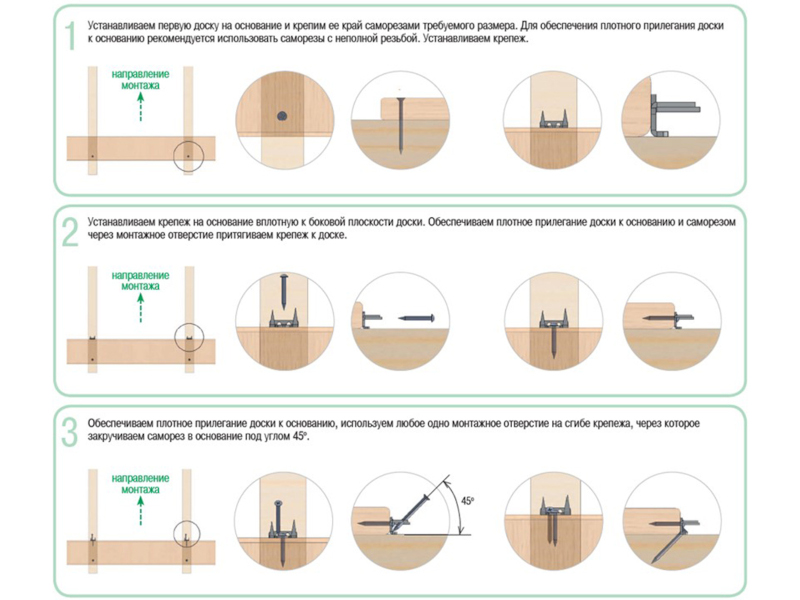 1

Устанавливаем первую доску на основание и крепим ее край саморезами требуемого размера. Для обеспечения плотного прилегания доски к основанию рекомендуется использовать саморезы с неполной резьбой. Устанавливаем крепеж.

направление монтажа

2

Устанавливаем крепеж на основание вплотную к боковой плоскости доски. Обеспечиваем плотное прилегание доски к основанию и саморезом через монтажное отверстие притягиваем крепеж к доске.

направление монтажа

3

Обеспечиваем плотное прилегание доски к основанию, используем любое одно монтажное отверстие на сгибе крепежа, через которое закручиваем саморез в основание под углом 45°.

направление монтажа

45°