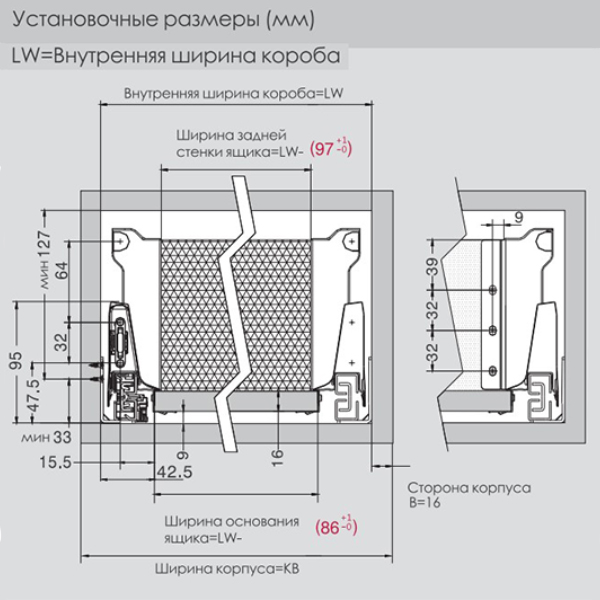 Установочные размеры (мм)

LW=Внутренняя ширина короба

Внутренняя ширина короба=LW

Ширина задней стенки ящика=LW- $(97^{+1}_{-0})$

мин 127

64

32

95

47.5

мин 33

15.5

42.5

9

16

9

39

32

32

Сторона корпуса B=16

Ширина основания ящика=LW- $(86^{+1}_{-0})$

Ширина корпуса=KB