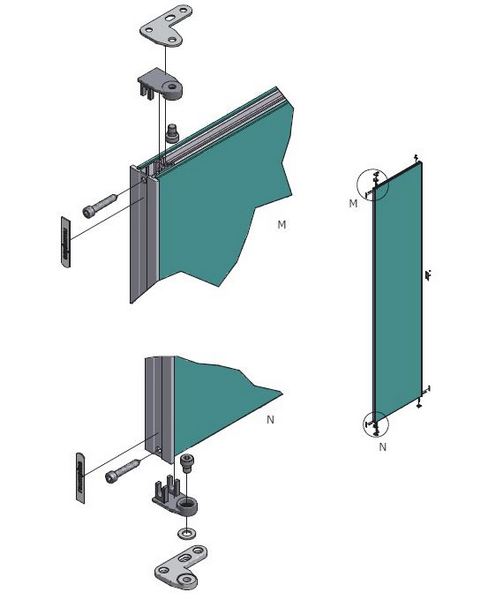 M

M

N

N