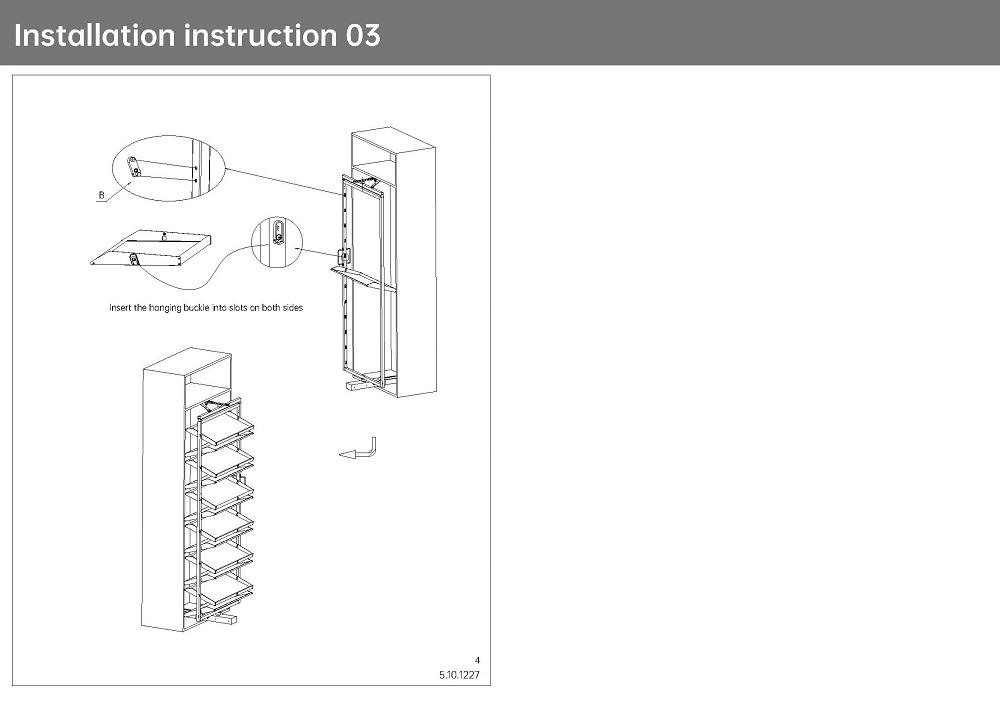 Installation instruction 03

B

Insert the hanging buckle into slots on both sides

4
5.10.1227