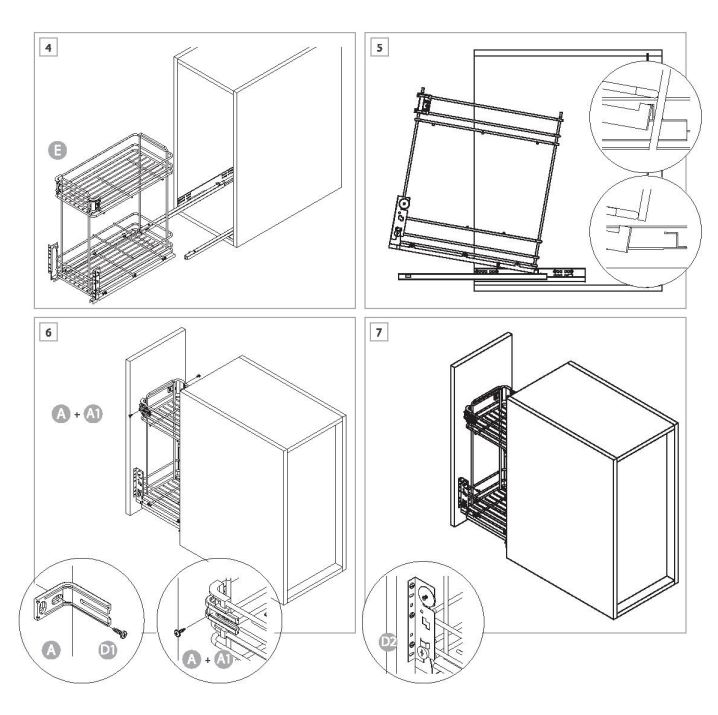 4

E

5

6

A + A1

A

D1

A + A1

7

D2