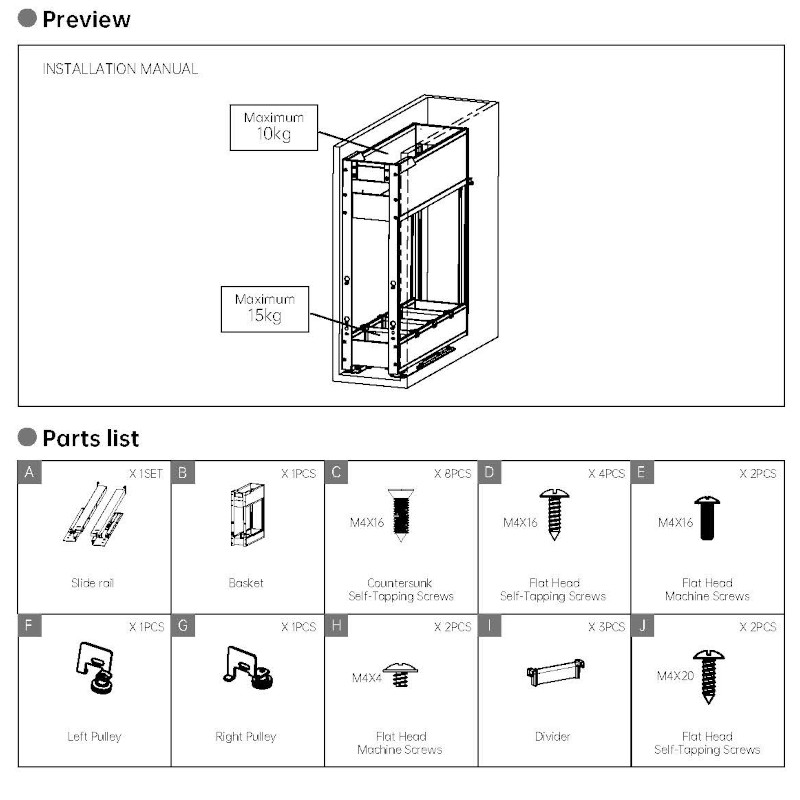 Preview

INSTALLATION MANUAL

Maximum 10kg

Maximum 15kg

Parts list

A X 1SET Slide rail

B X 1PCS Basket

C X 8PCS M4X16 Countersunk Self-Tapping Screws

D X 4PCS M4X16 Flat Head Self-Tapping Screws

E X 2PCS M4X16 Flat Head Machine Screws

F X 1PCS Left Pulley

G X 1PCS Right Pulley

H X 2PCS M4X4 Flat Head Machine Screws

I X 3PCS Divider

J X 2PCS M4X20 Flat Head Self-Tapping Screws