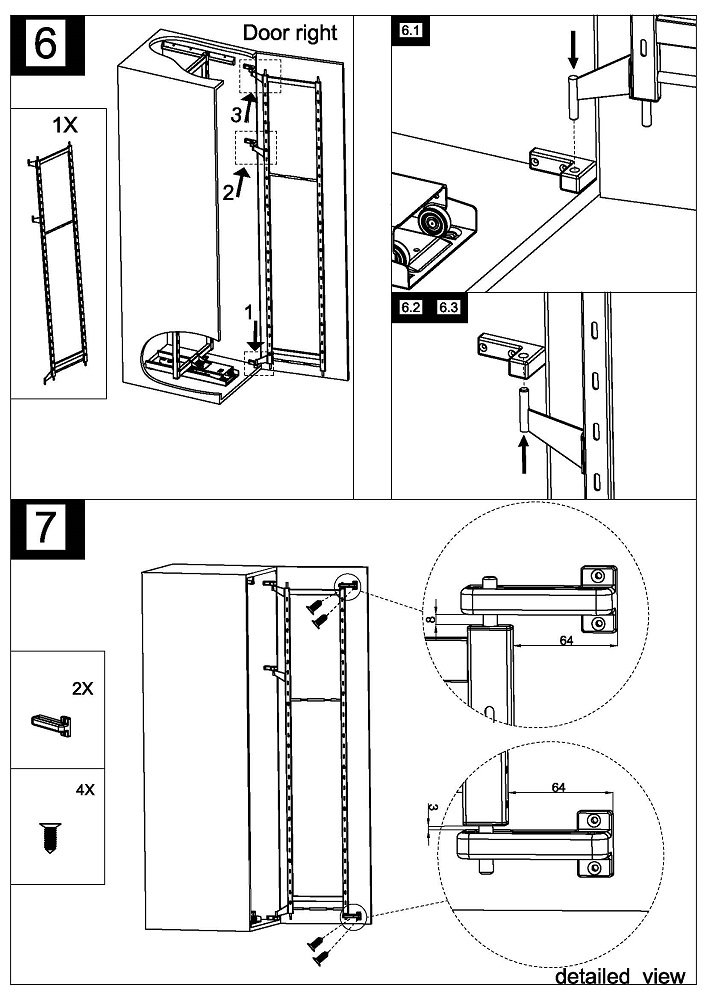 6

Door right

1X

3

2

1

6.1

6.2 6.3

7

2X

4X

8

64

64

3

detailed view