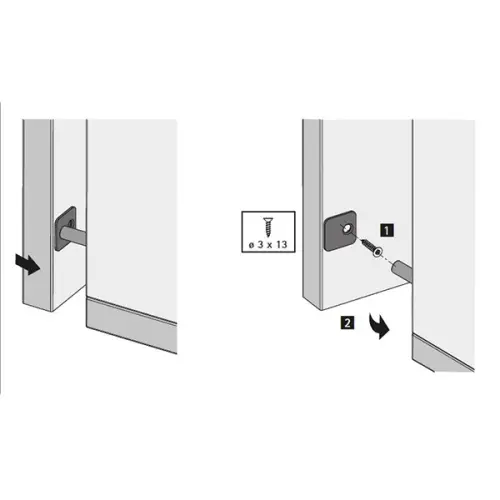 ø 3 x 13

1

2