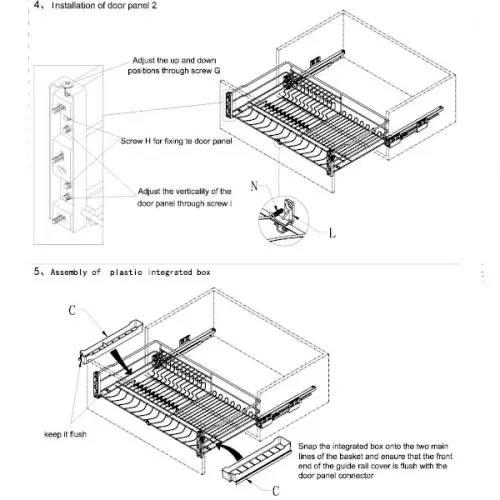 4、Installation of door panel 2

Adjust the up and down positions through screw G

Screw H for fixing to door panel

Adjust the verticality of the door panel through screw I

N

L

5、Assembly of plastic integrated box

C

keep it flush

Snap the integrated box onto the two main lines of the basket and ensure that the front end of the guide rail cover is flush with the door panel connector

C