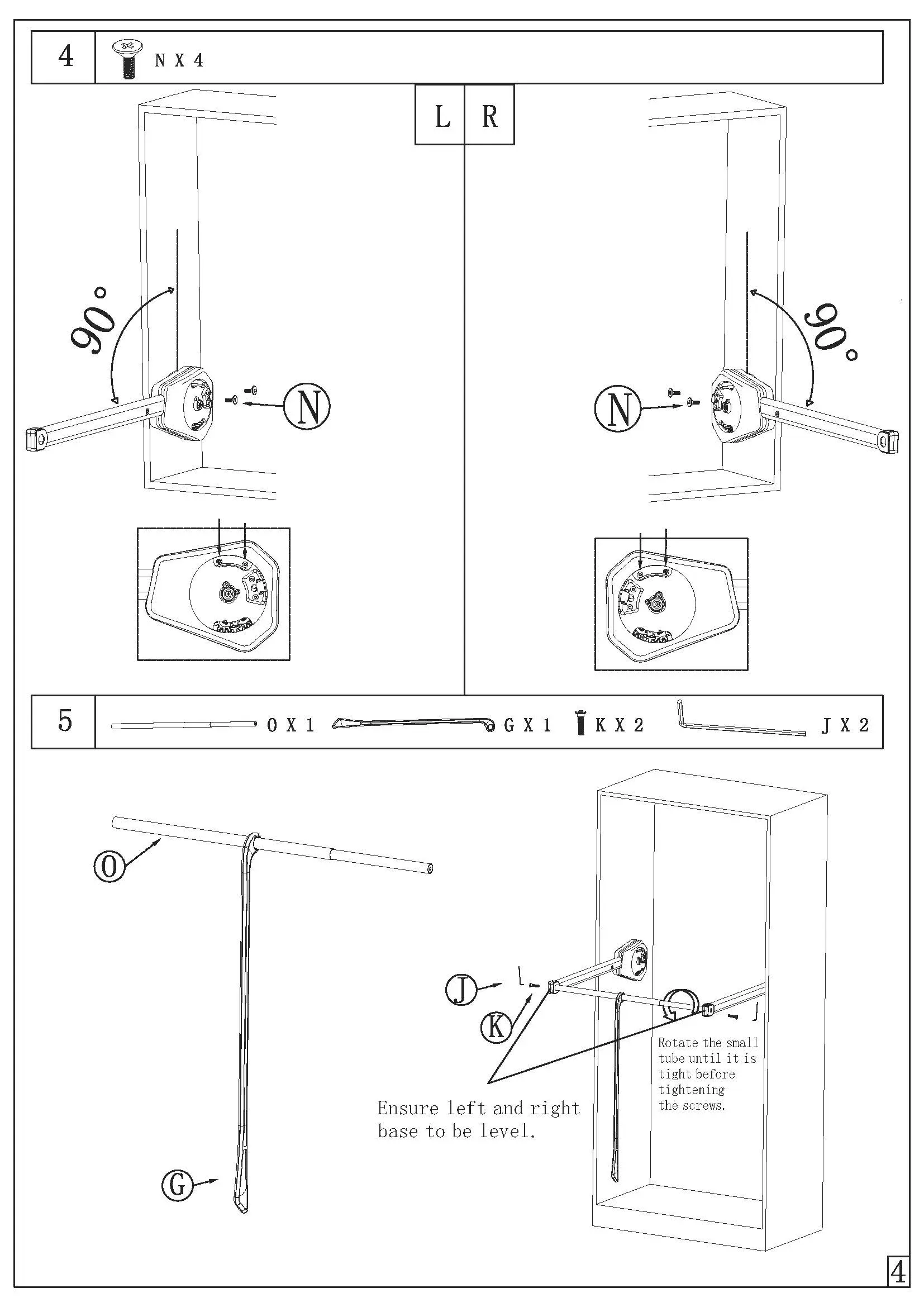 4 N X 4

L R

90°

N

90°

N

5 O X 1 G X 1 K X 2 J X 2

O

G

J

K

Ensure left and right base to be level.

Rotate the small tube until it is tight before tightening the screws.

4