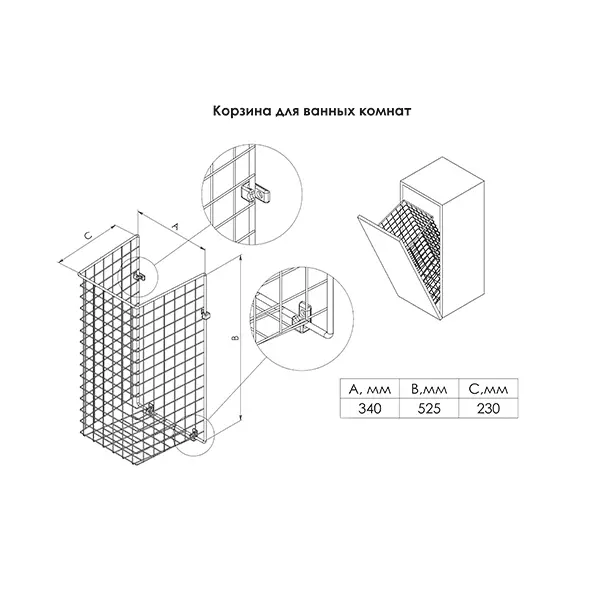 Корзина для ванных комнат

C
A
B

| A, мм | B,мм | C,мм |
|---|---|---|
| 340 | 525 | 230 |