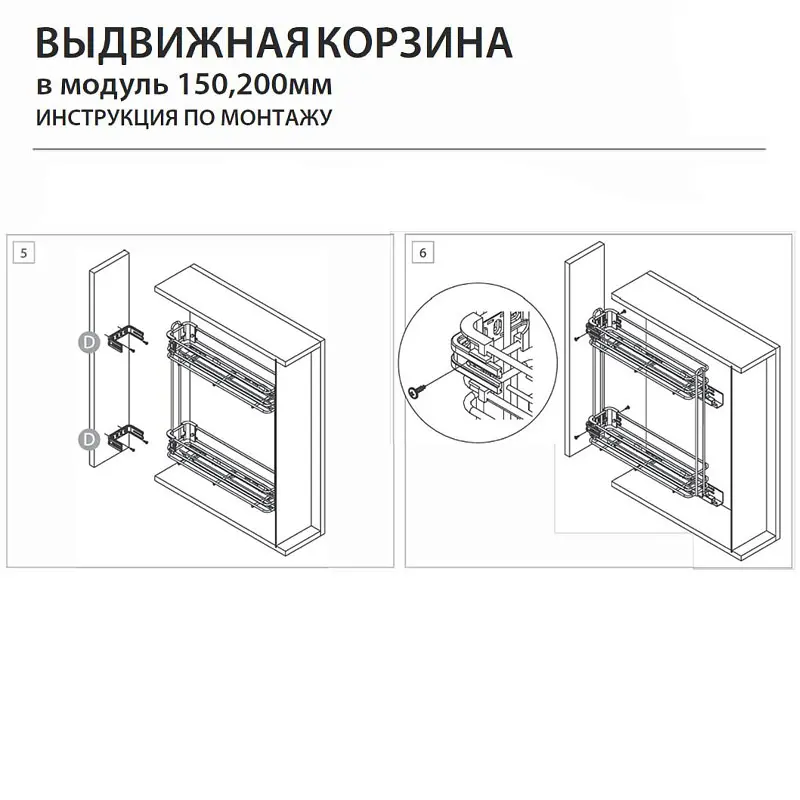 ВЫДВИЖНАЯ КОРЗИНА
в модуль 150,200мм
ИНСТРУКЦИЯ ПО МОНТАЖУ

5

D

D

6