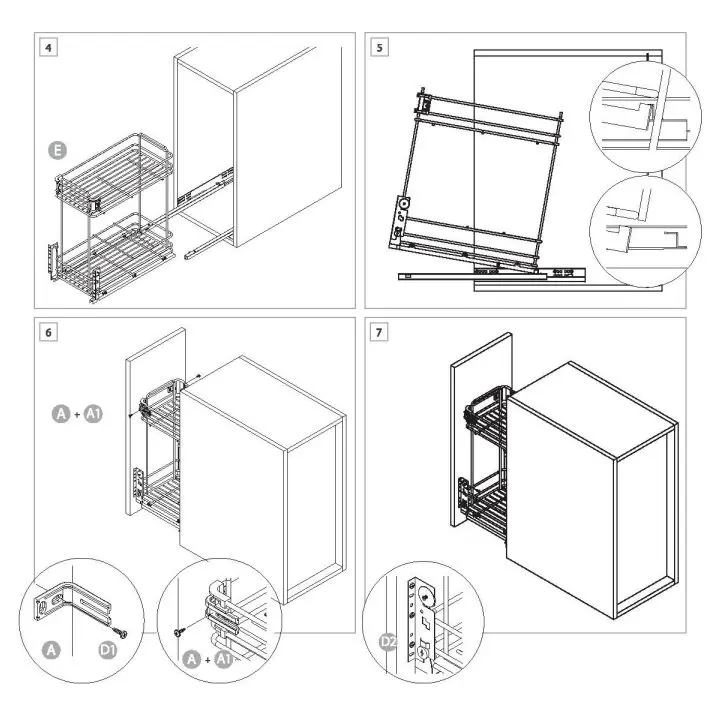 4

E

5

6

A + A1

A

D1

A + A1

7

D2