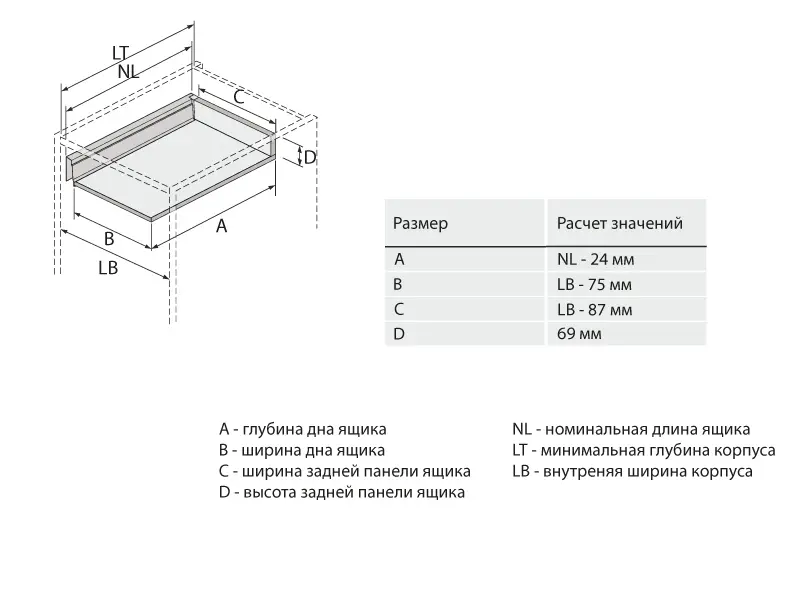 LT
NL
C
D
A
B
LB

| Размер | Расчет значений |
|---|---|
| A | NL - 24 мм |
| B | LB - 75 мм |
| C | LB - 87 мм |
| D | 69 мм |

A - глубина дна ящика
B - ширина дна ящика
C - ширина задней панели ящика
D - высота задней панели ящика

NL - номинальная длина ящика
LT - минимальная глубина корпуса
LB - внутреняя ширина корпуса