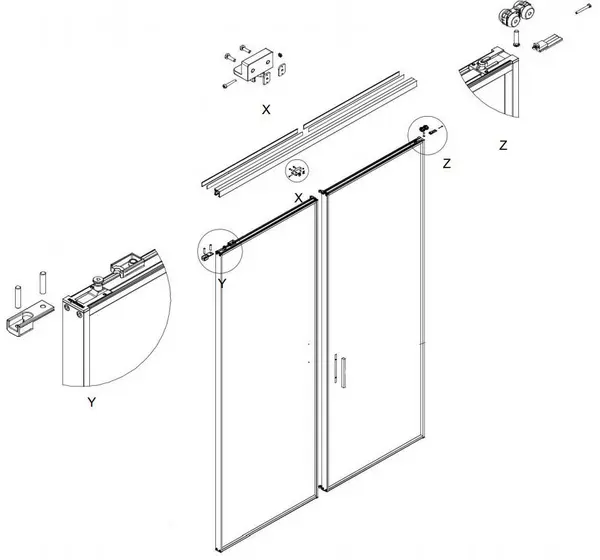 X

Z

Z

X

Y

Y