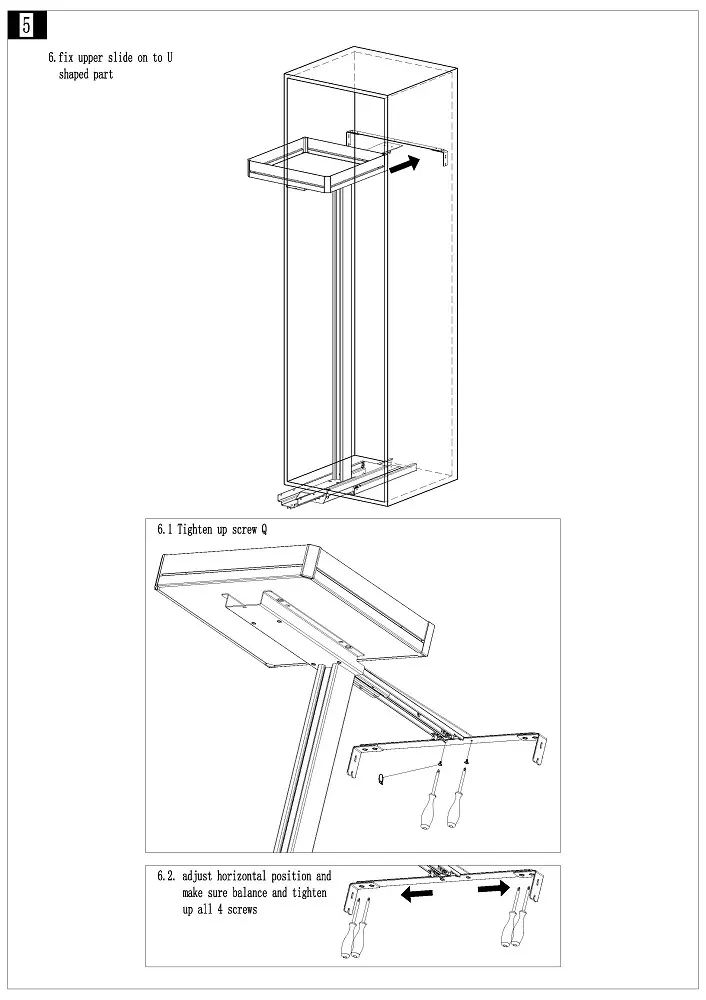 5

6.fix upper slide on to U shaped part

6.1 Tighten up screw Q

Q

6.2. adjust horizontal position and make sure balance and tighten up all 4 screws