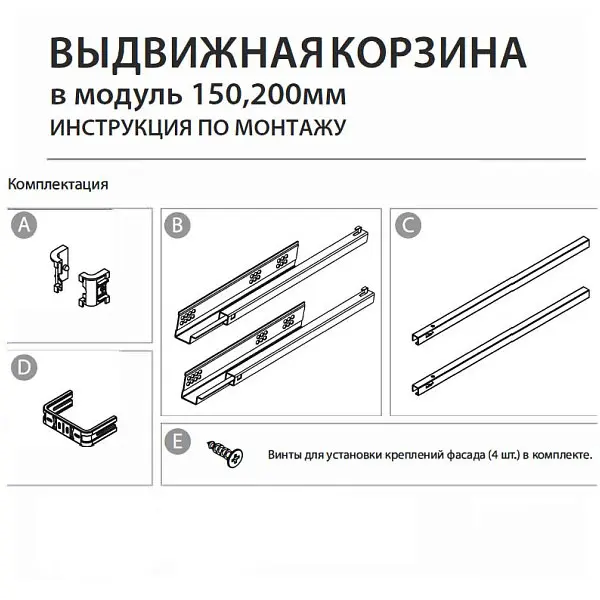 ВЫДВИЖНАЯ КОРЗИНА
в модуль 150,200мм
ИНСТРУКЦИЯ ПО МОНТАЖУ

Комплектация

A

B

C

D

E

Винты для установки креплений фасада (4 шт.) в комплекте.