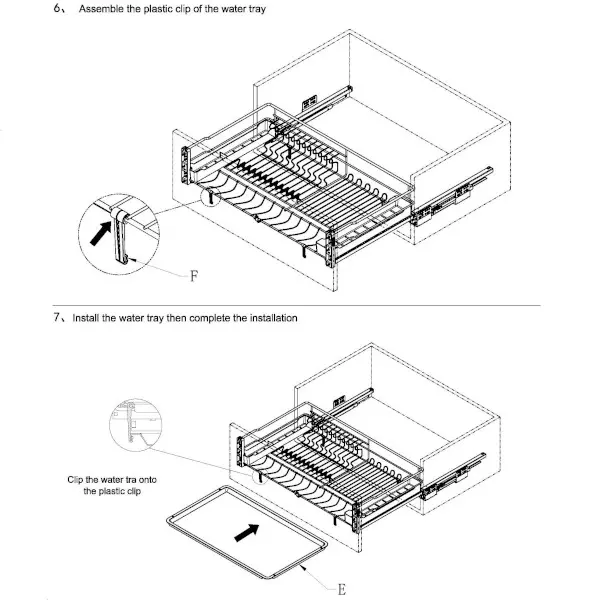 6、 Assemble the plastic clip of the water tray

F

7、 Install the water tray then complete the installation

Clip the water tra onto the plastic clip

E